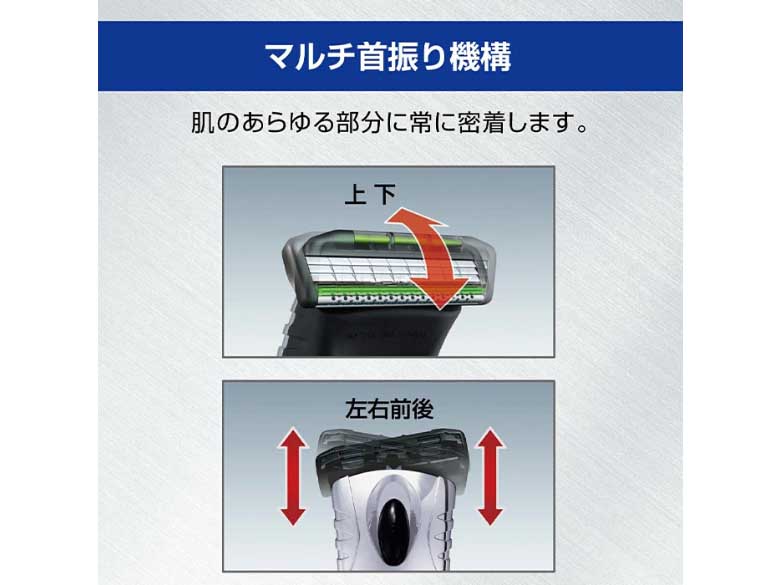 マルチ首振り機構

肌のあらゆる部分に常に密着します。

上下

左右前後