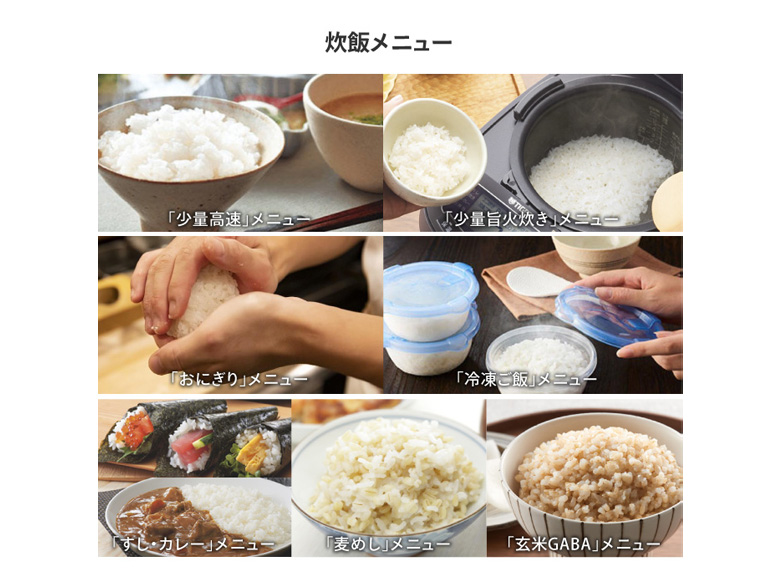 炊飯メニュー

「少量高速」メニュー

「少量旨火炊き」メニュー

「おにぎり」メニュー

「冷凍ご飯」メニュー

「すし・カレー」メニュー

「麦めし」メニュー

「玄米GABA」メニュー