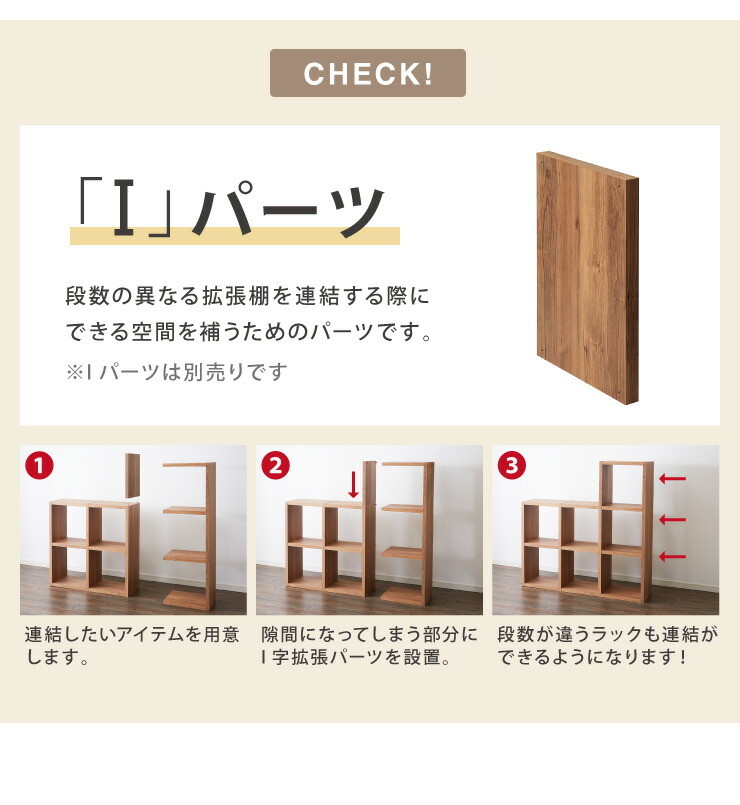 CHECK!

「I」パーツ

段数の異なる拡張棚を連結する際にできる空間を補うためのパーツです。

※I パーツは別売りです

1
連結したいアイテムを用意します。

2
隙間になってしまう部分に I 字拡張パーツを設置。

3
段数が違うラックも連結ができるようになります！