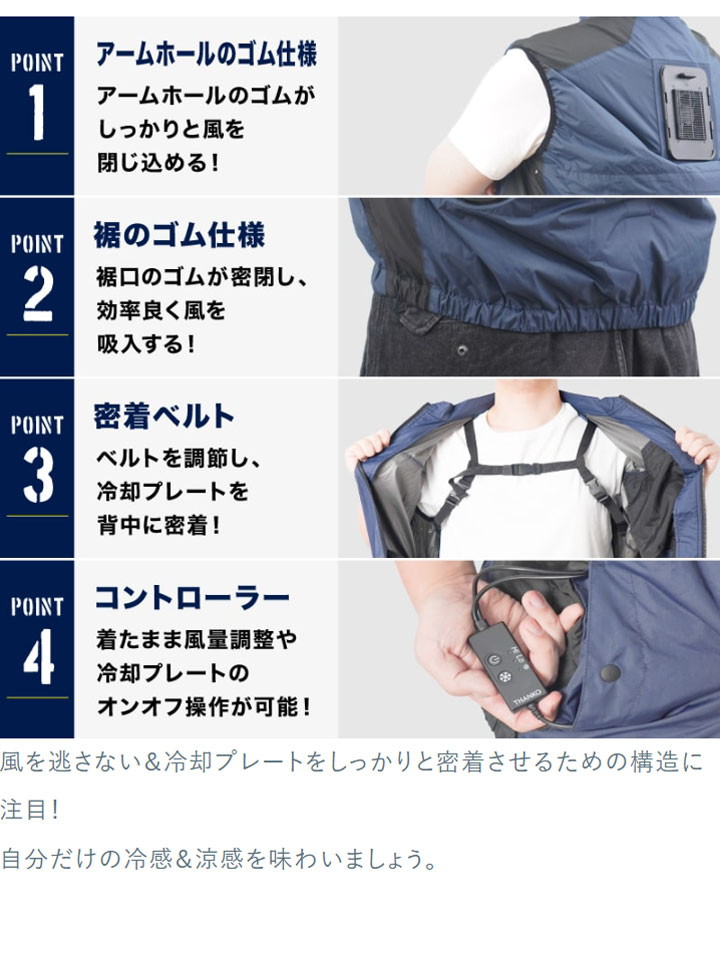 POINT
1
アームホールのゴム仕様
アームホールのゴムがしっかりと風を閉じ込める！

POINT
2
裾のゴム仕様
裾口のゴムが密閉し、効率良く風を吸入する！

POINT
3
密着ベルト
ベルトを調節し、冷却プレートを背中に密着！

POINT
4
コントローラー
着たまま風量調整や冷却プレートのオンオフ操作が可能！

THANKO

風を逃さない＆冷却プレートをしっかりと密着させるための構造に注目！
自分だけの冷感＆涼感を味わいましょう。