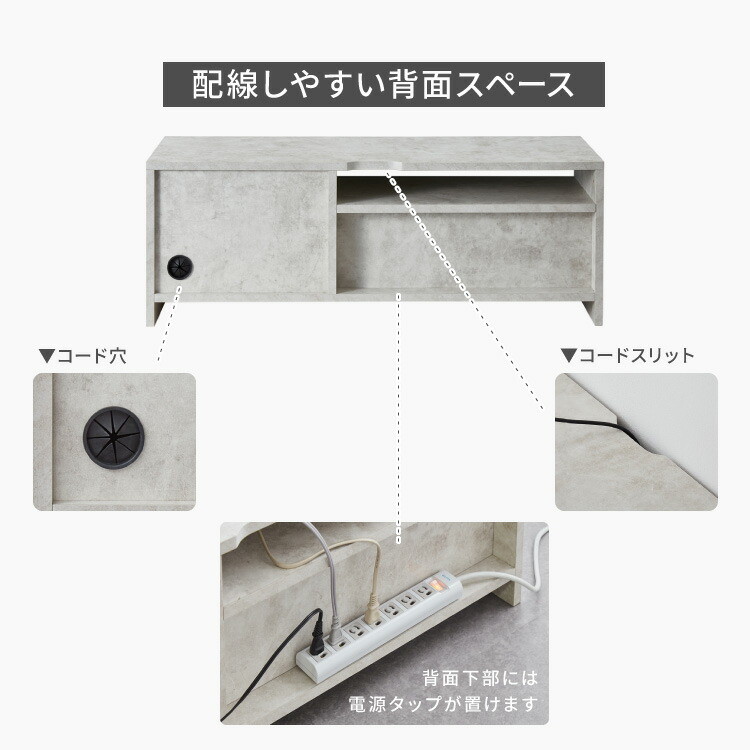 配線しやすい背面スペース

▼コード穴

▼コードスリット

背面下部には
電源タップが置けます