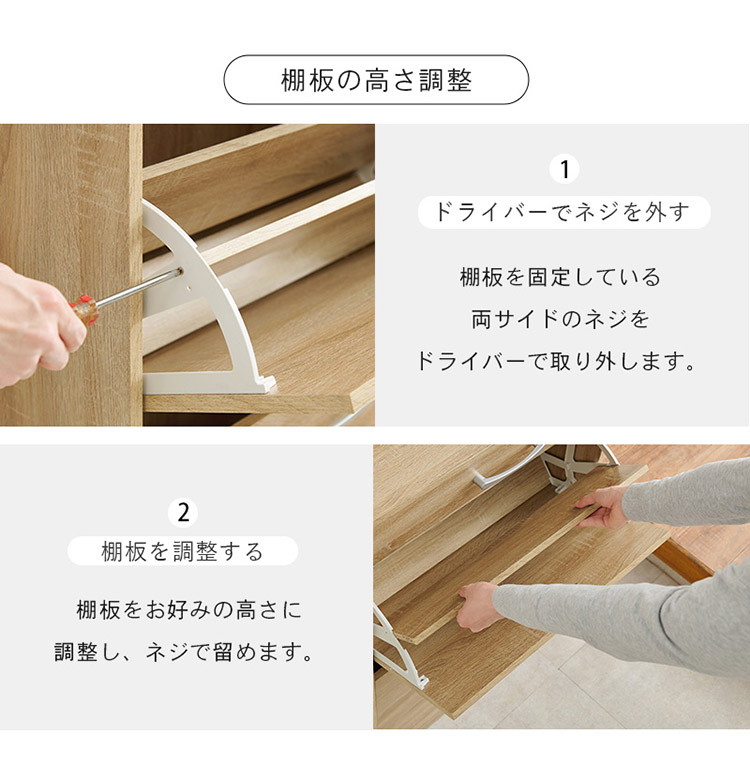 棚板の高さ調整

1

ドライバーでネジを外す

棚板を固定している
両サイドのネジを
ドライバーで取り外します。

2

棚板を調整する

棚板をお好みの高さに
調整し、ネジで留めます。