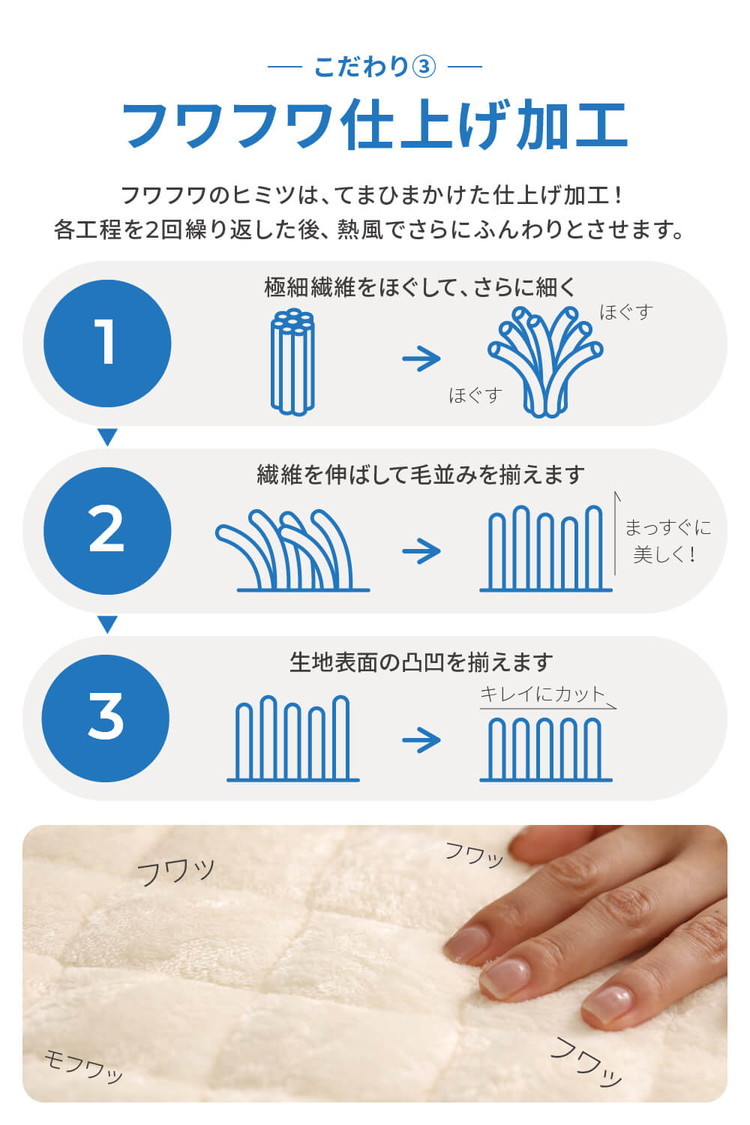 — こだわり③ —

フワフワ仕上げ加工

フワフワのヒミツは、てまひまかけた仕上げ加工！
各工程を2回繰り返した後、熱風でさらにふんわりとさせます。

1

極細繊維をほぐして、さらに細く

ほぐす

ほぐす

2

繊維を伸ばして毛並みを揃えます

まっすぐに美しく！

3

生地表面の凸凹を揃えます

キレイにカット

フワッ

フワッ

モフワッ

フワッ