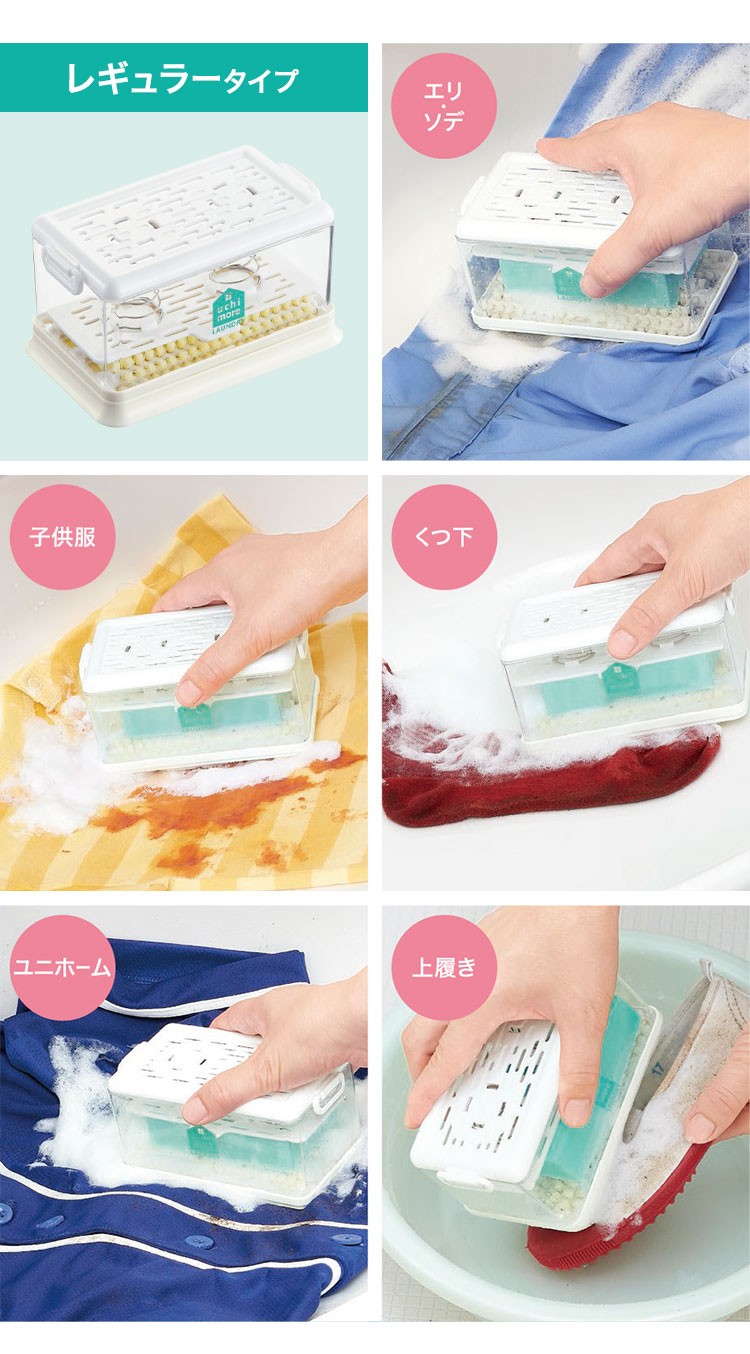 レギュラータイプ

uchi more LAUNDRY

エリ・ソデ

子供服

くつ下

ユニホーム

上履き