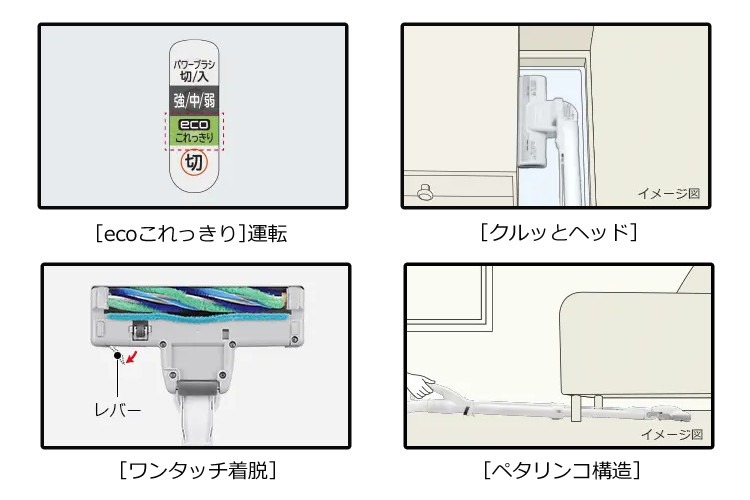 パワーブラシ
切/入
強/中/弱
eco
これっきり
切

[ecoこれっきり]運転

イメージ図

[クルッとヘッド]

レバー

[ワンタッチ着脱]

イメージ図

[ペタリンコ構造]