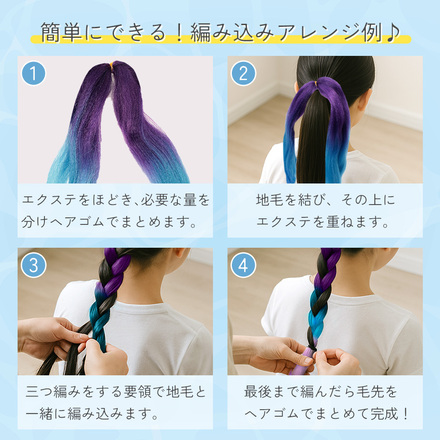 簡単にできる！編み込みアレンジ例♪

1

エクステをほどき､必要な量を分けヘアゴムでまとめます。

2

地毛を結び、その上にエクステを重ねます。

3

三つ編みをする要領で地毛と一緒に編み込みます。

4

最後まで編んだら毛先をヘアゴムでまとめて完成！