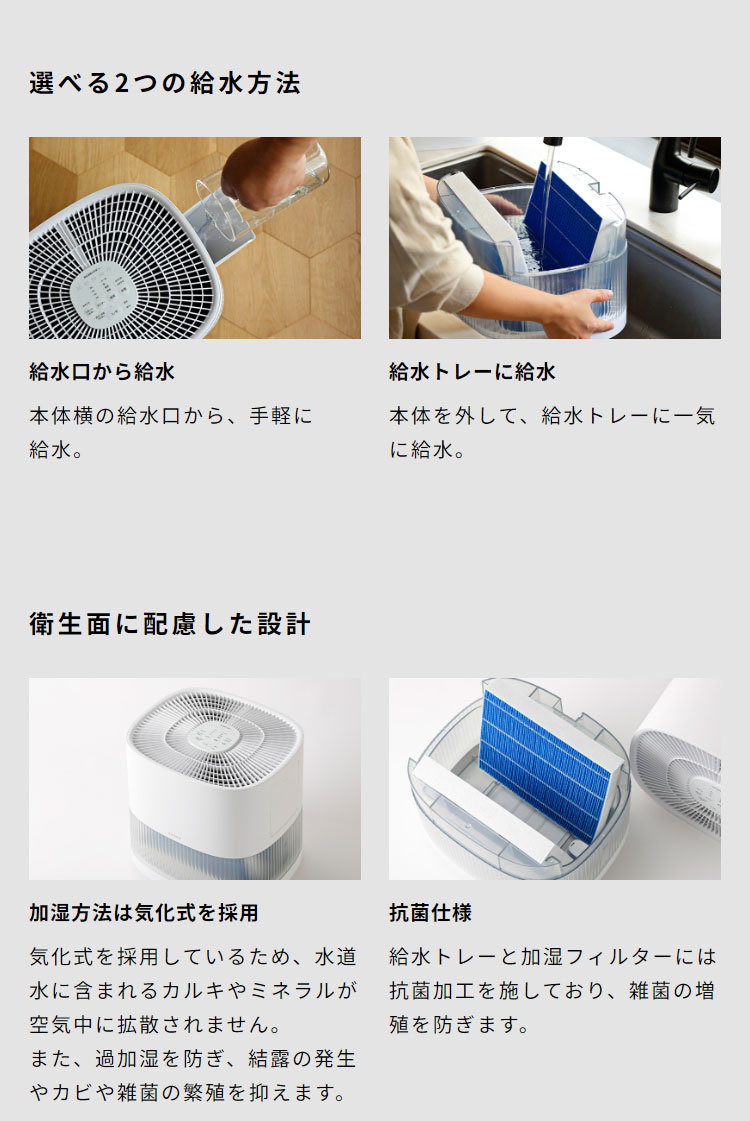 選べる2つの給水方法

給水口から給水

本体横の給水口から、手軽に給水。

給水トレーに給水

本体を外して、給水トレーに一気に給水。

衛生面に配慮した設計

加湿方法は気化式を採用

気化式を採用しているため、水道水に含まれるカルキやミネラルが空気中に拡散されません。
また、過加湿を防ぎ、結露の発生やカビや雑菌の繁殖を抑えます。

抗菌仕様

給水トレーと加湿フィルターには抗菌加工を施しており、雑菌の増殖を防ぎます。