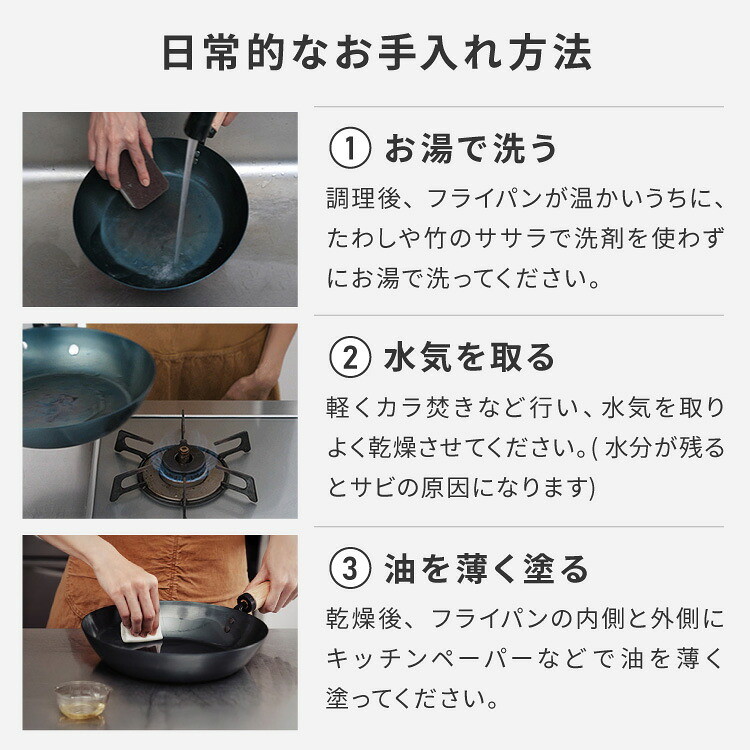 日常的なお手入れ方法

① お湯で洗う

調理後、フライパンが温かいうちに、たわしや竹のササラで洗剤を使わずにお湯で洗ってください。

② 水気を取る

軽くカラ焚きなど行い、水気を取りよく乾燥させてください。( 水分が残るとサビの原因になります)

③ 油を薄く塗る

乾燥後、フライパンの内側と外側にキッチンペーパーなどで油を薄く塗ってください。