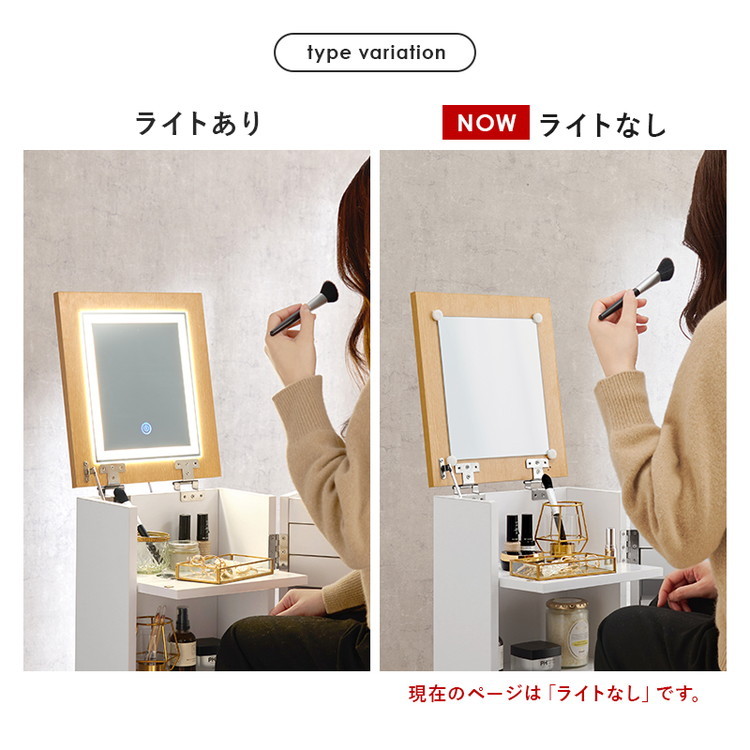 type variation

ライトあり

NOW ライトなし

現在のページは「ライトなし」です。