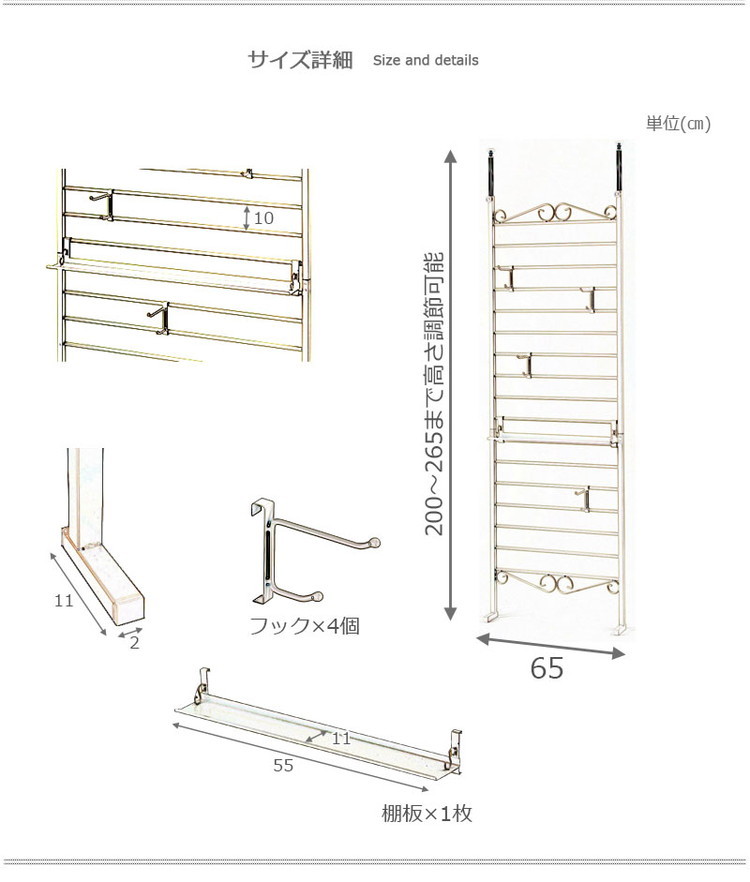 サイズ詳細 Size and details

単位(㎝)

10

200～265まで高さ調節可能

11

2

フック×4個

65

11

55

棚板×1枚