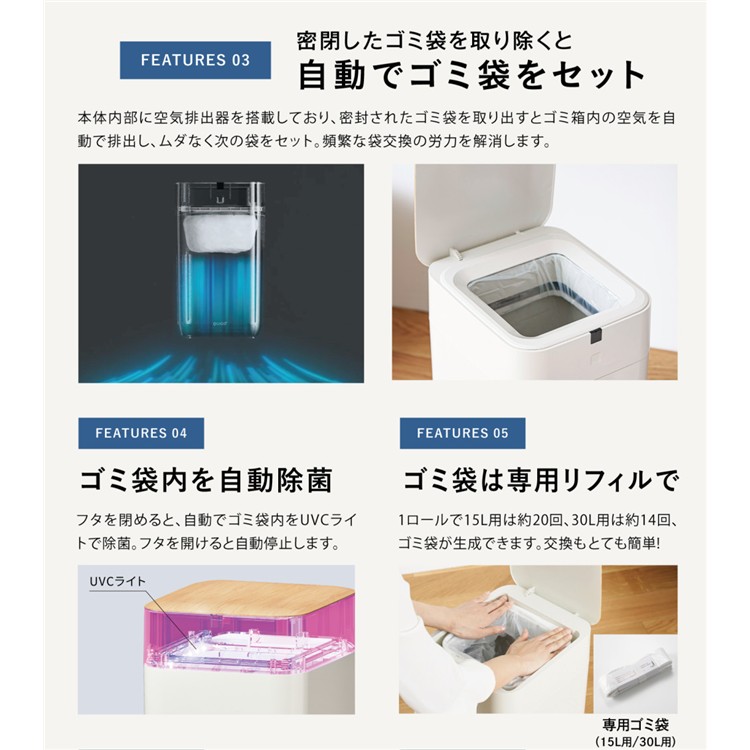 FEATURES 03

密閉したゴミ袋を取り除くと
自動でゴミ袋をセット

本体内部に空気排出器を搭載しており、密封されたゴミ袋を取り出すとゴミ箱内の空気を自動で排出し、ムダなく次の袋をセット。頻繁な袋交換の労力を解消します。

FEATURES 04

ゴミ袋内を自動除菌

フタを閉めると、自動でゴミ袋内をUVCライトで除菌。フタを開けると自動停止します。

UVCライト

FEATURES 05

ゴミ袋は専用リフィルで

1ロールで15L用は約20回、30L用は約14回、ゴミ袋が生成できます。交換もとても簡単!

専用ゴミ袋
(15L用/30L用)