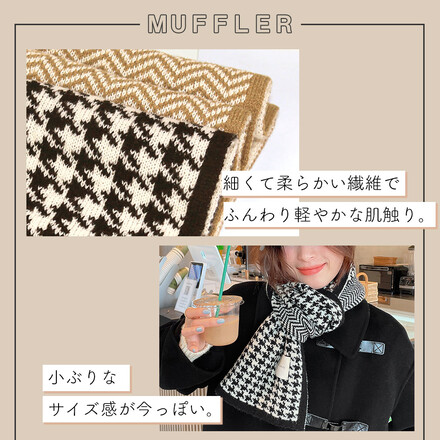 MUFFLER

細くて柔らかい繊維で
ふんわり軽やかな肌触り。

小ぶりな
サイズ感が今っぽい。