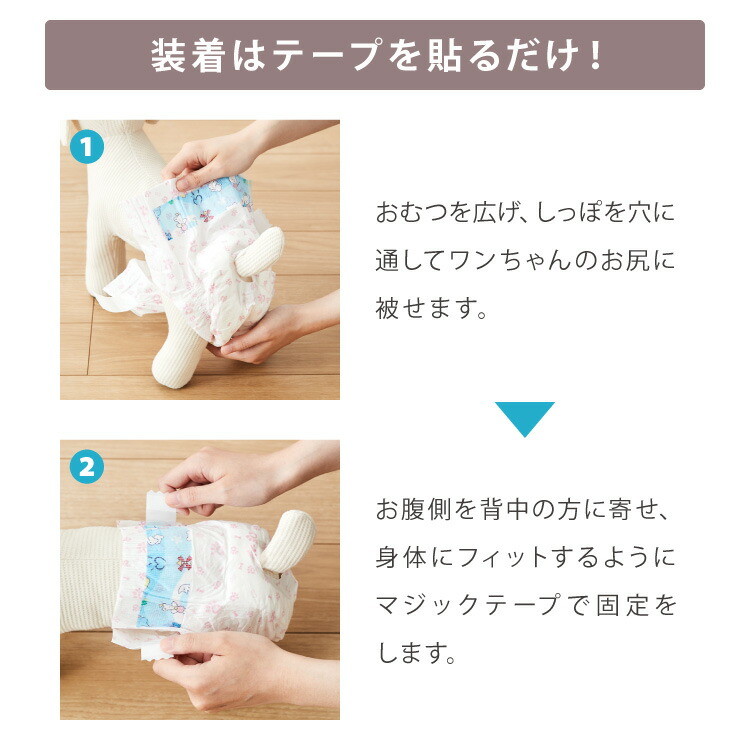 装着はテープを貼るだけ！

1

おむつを広げ、しっぽを穴に通してワンちゃんのお尻に被せます。

2

お腹側を背中の方に寄せ、身体にフィットするようにマジックテープで固定をします。