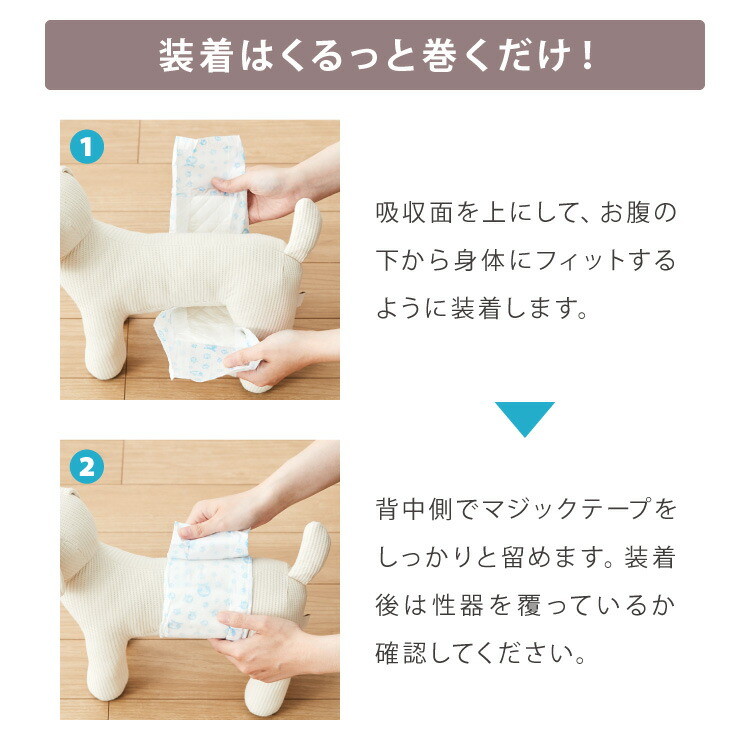 装着はくるっと巻くだけ！

1

吸収面を上にして、お腹の下から身体にフィットするように装着します。

2

背中側でマジックテープをしっかりと留めます。装着後は性器を覆っているか確認してください。