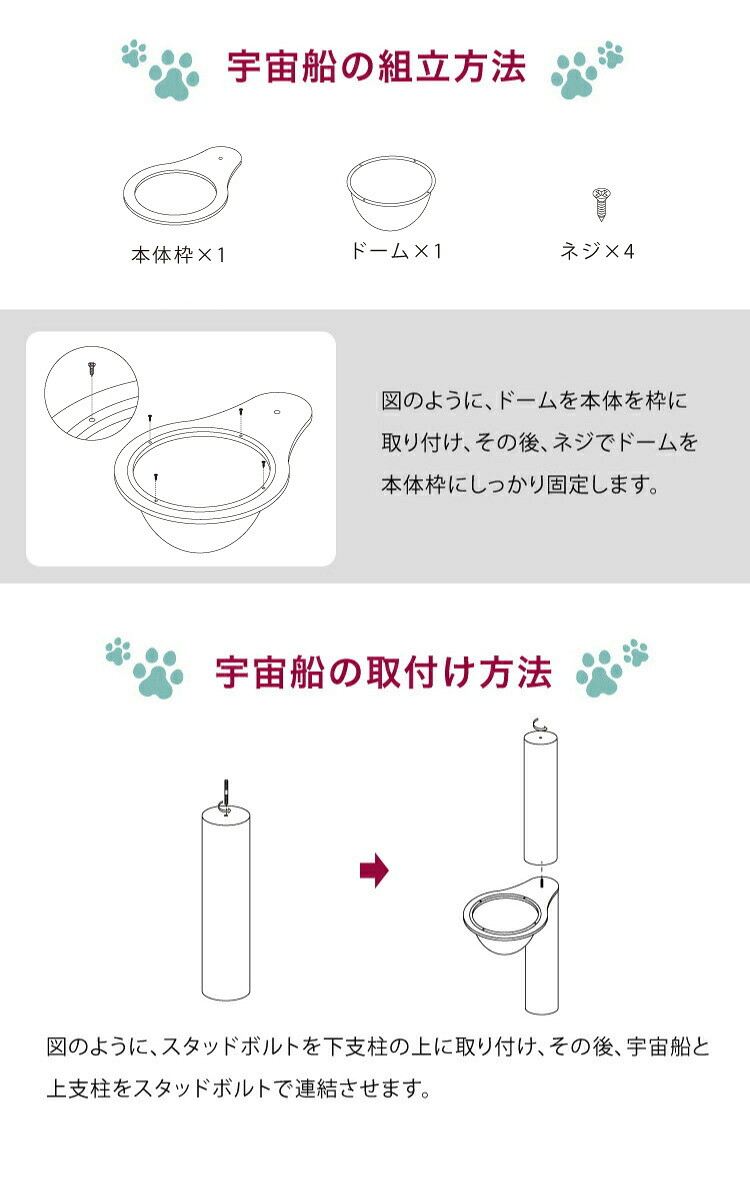 宇宙船の組立方法

本体枠×1

ドーム×1

ネジ×4

図のように、ドームを本体を枠に取り付け、その後、ネジでドームを本体枠にしっかり固定します。

宇宙船の取付け方法

図のように、スタッドボルトを下支柱の上に取り付け、その後、宇宙船と上支柱をスタッドボルトで連結させます。