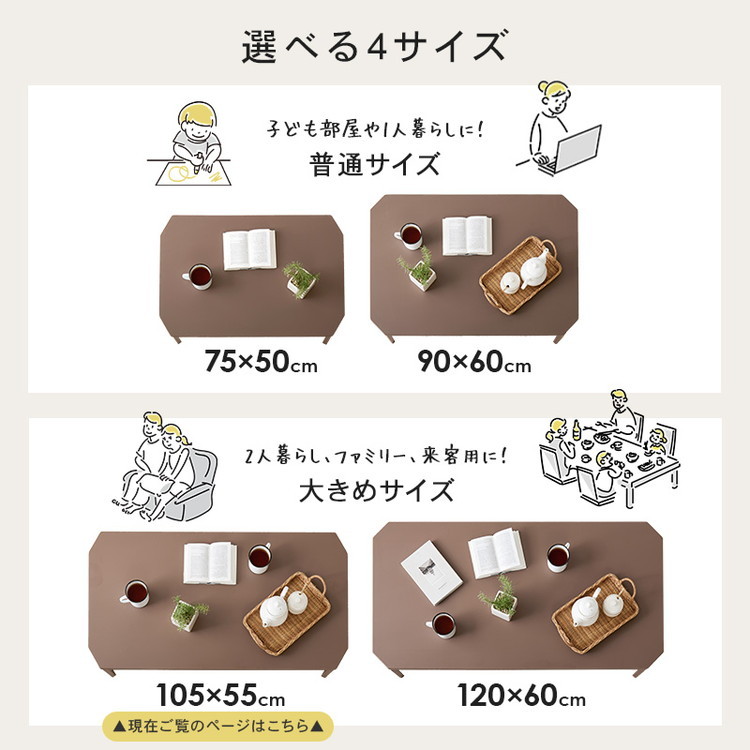 選べる4サイズ

子ども部屋や1人暮らしに!
普通サイズ

75×50cm

90×60cm

2人暮らし、ファミリー、来客用に!
大きめサイズ

105×55cm

120×60cm

▲現在ご覧のページはこちら▲