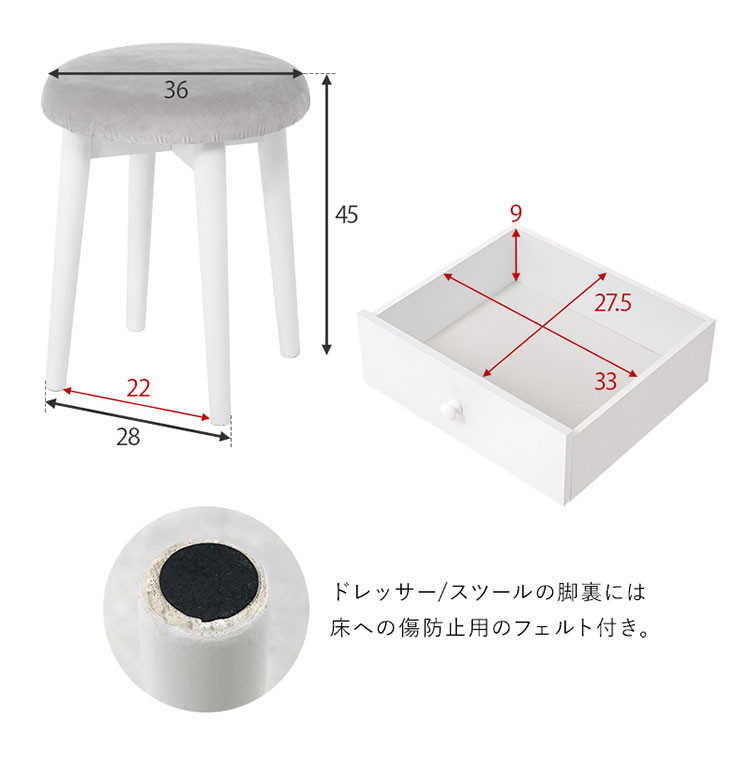 36

45

22

28

9

27.5

33

ドレッサー/スツールの脚裏には
床への傷防止用のフェルト付き。