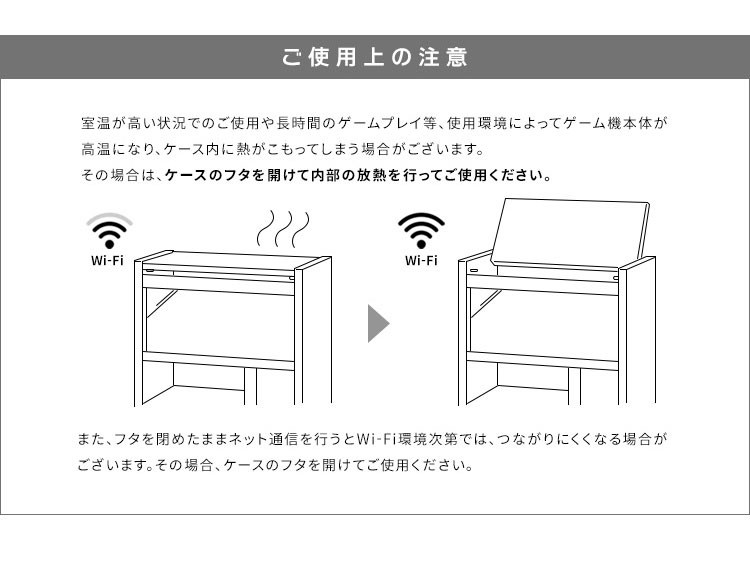 ご使用上の注意

室温が高い状況でのご使用や長時間のゲームプレイ等、使用環境によってゲーム機本体が高温になり、ケース内に熱がこもってしまう場合がございます。
その場合は、ケースのフタを開けて内部の放熱を行ってご使用ください。

Wi-Fi

Wi-Fi

また、フタを閉めたままネット通信を行うとWi-Fi環境次第では、つながりにくくなる場合がございます。その場合、ケースのフタを開けてご使用ください。