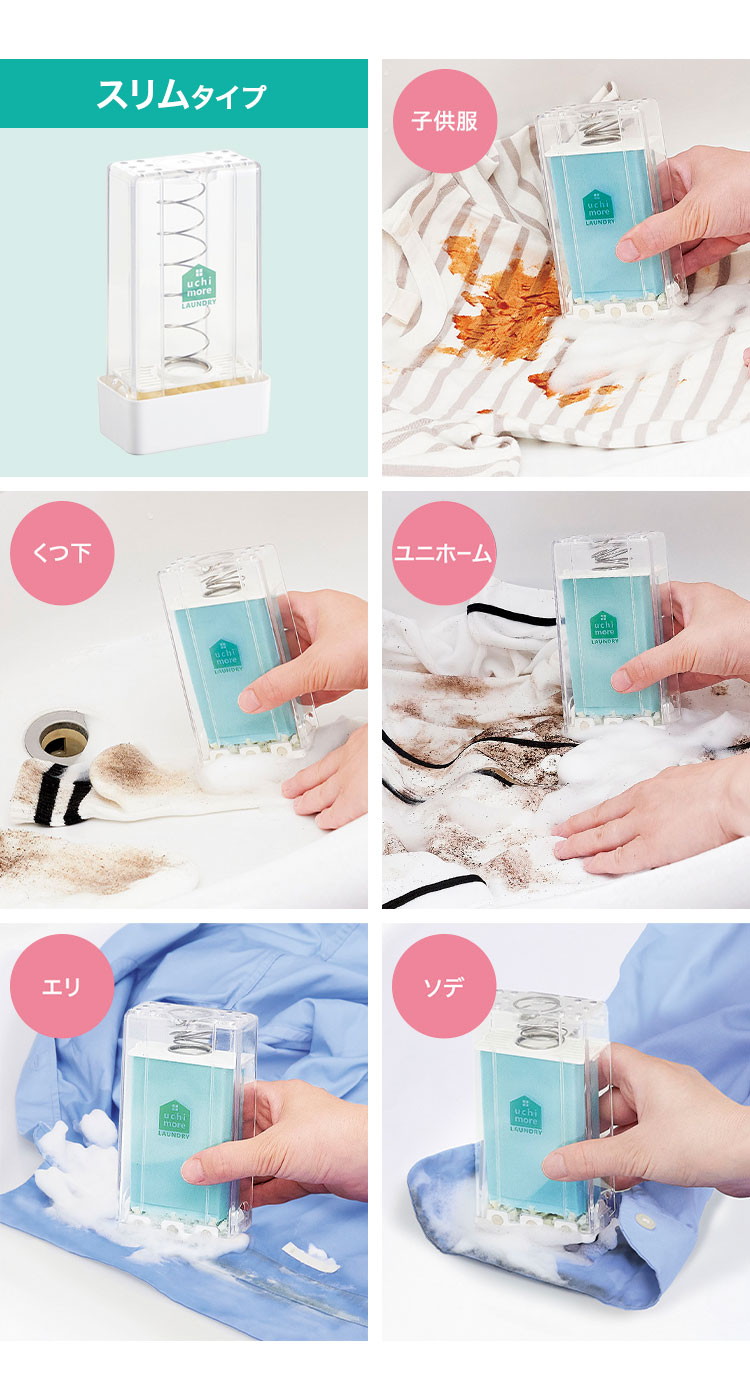 スリムタイプ

uchi more LAUNDRY

子供服

uchi more LAUNDRY

くつ下

uchi more LAUNDRY

ユニホーム

uchi more LAUNDRY

エリ

uchi more LAUNDRY

ソデ

uchi more LAUNDRY