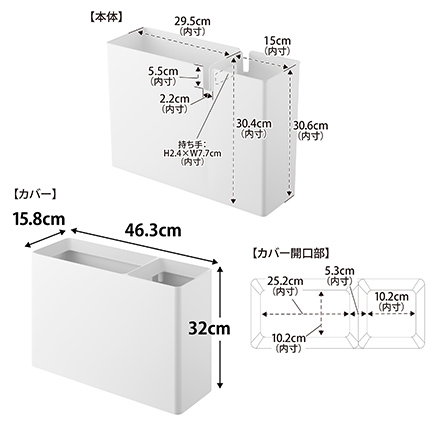 【本体】

29.5cm
(内寸)

15cm
(内寸)

5.5cm
(内寸)

2.2cm
(内寸)

30.4cm
(内寸)

30.6cm
(内寸)

持ち手:
H2.4×W7.7cm
(内寸)

【カバー】

15.8cm

46.3cm

32cm

【カバー開口部】

25.2cm
(内寸)

5.3cm
(内寸)

10.2cm
(内寸)

10.2cm
(内寸)