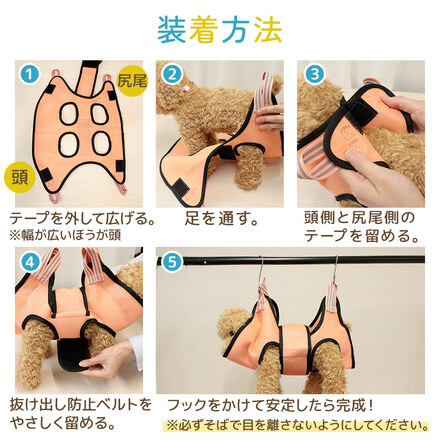 装着方法

1
尻尾
頭
テープを外して広げる。
※幅が広いほうが頭

2
足を通す。

3
頭側と尻尾側のテープを留める。

4
抜け出し防止ベルトをやさしく留める。

5
フックをかけて安定したら完成！
※必ずそばで目を離さないようにしてください。