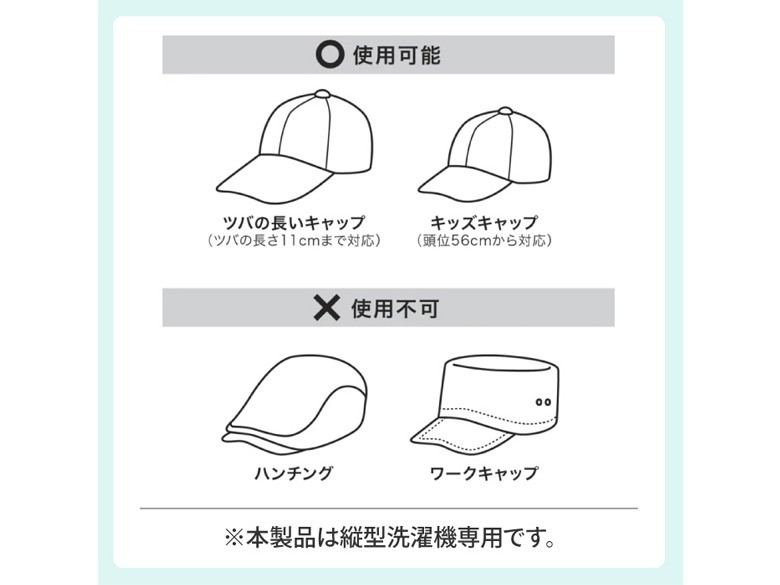 ○ 使用可能

ツバの長いキャップ
（ツバの長さ11cmまで対応）

キッズキャップ
（頭位56cmから対応）

✕ 使用不可

ハンチング

ワークキャップ

※本製品は縦型洗濯機専用です。