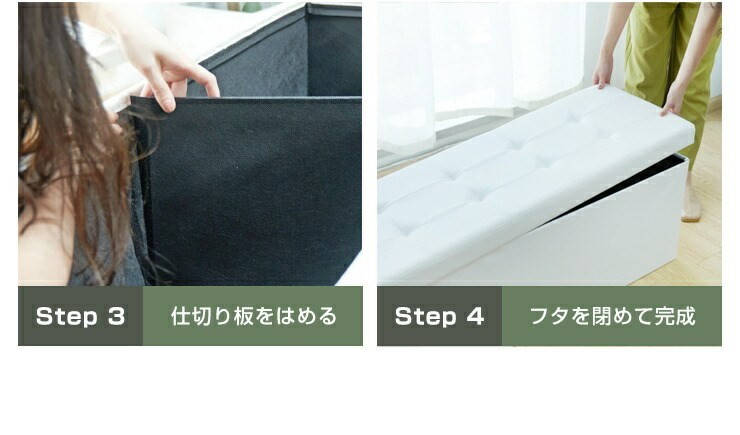 Step 3 仕切り板をはめる

Step 4 フタを閉めて完成