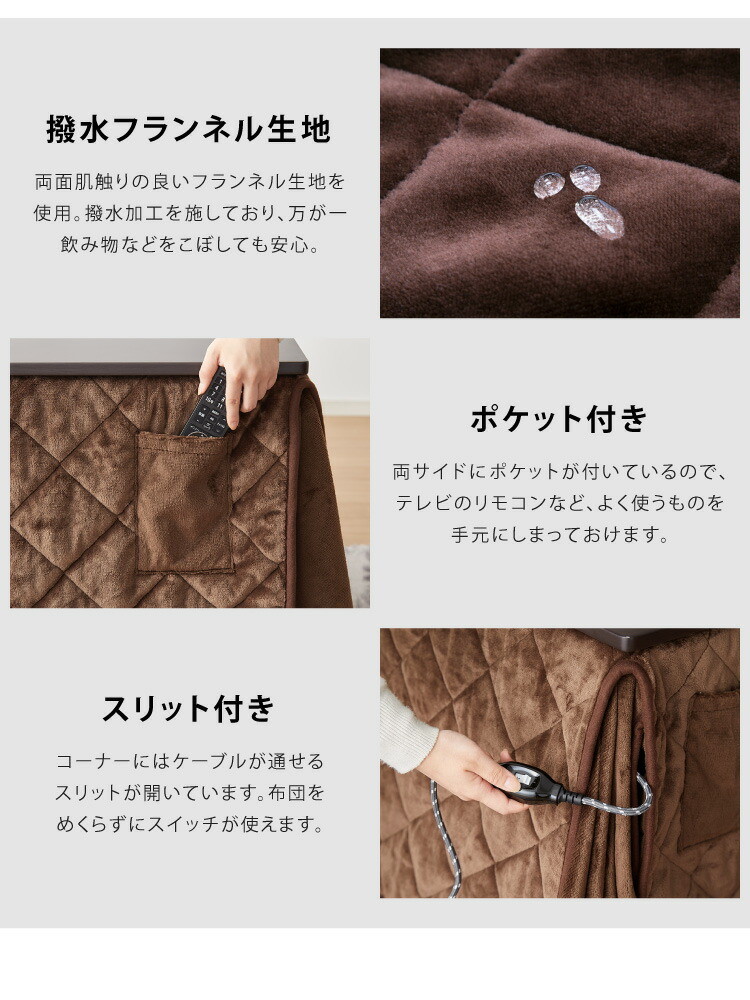 撥水フランネル生地

両面肌触りの良いフランネル生地を使用。撥水加工を施しており、万が一飲み物などをこぼしても安心。

ポケット付き

両サイドにポケットが付いているので、テレビのリモコンなど、よく使うものを手元にしまっておけます。

スリット付き

コーナーにはケーブルが通せるスリットが開いています。布団をめくらずにスイッチが使えます。