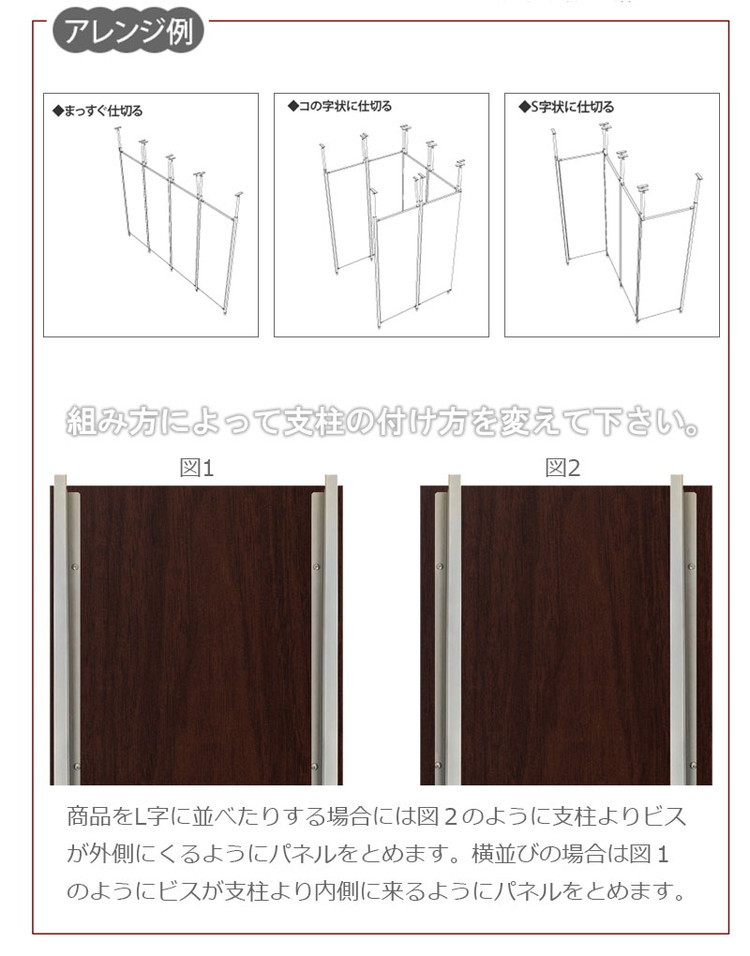 アレンジ例

◆まっすぐ仕切る

◆コの字状に仕切る

◆S字状に仕切る

組み方によって支柱の付け方を変えて下さい。

図1

図2

商品をL字に並べたりする場合には図２のように支柱よりビスが外側にくるようにパネルをとめます。横並びの場合は図１のようにビスが支柱より内側に来るようにパネルをとめます。