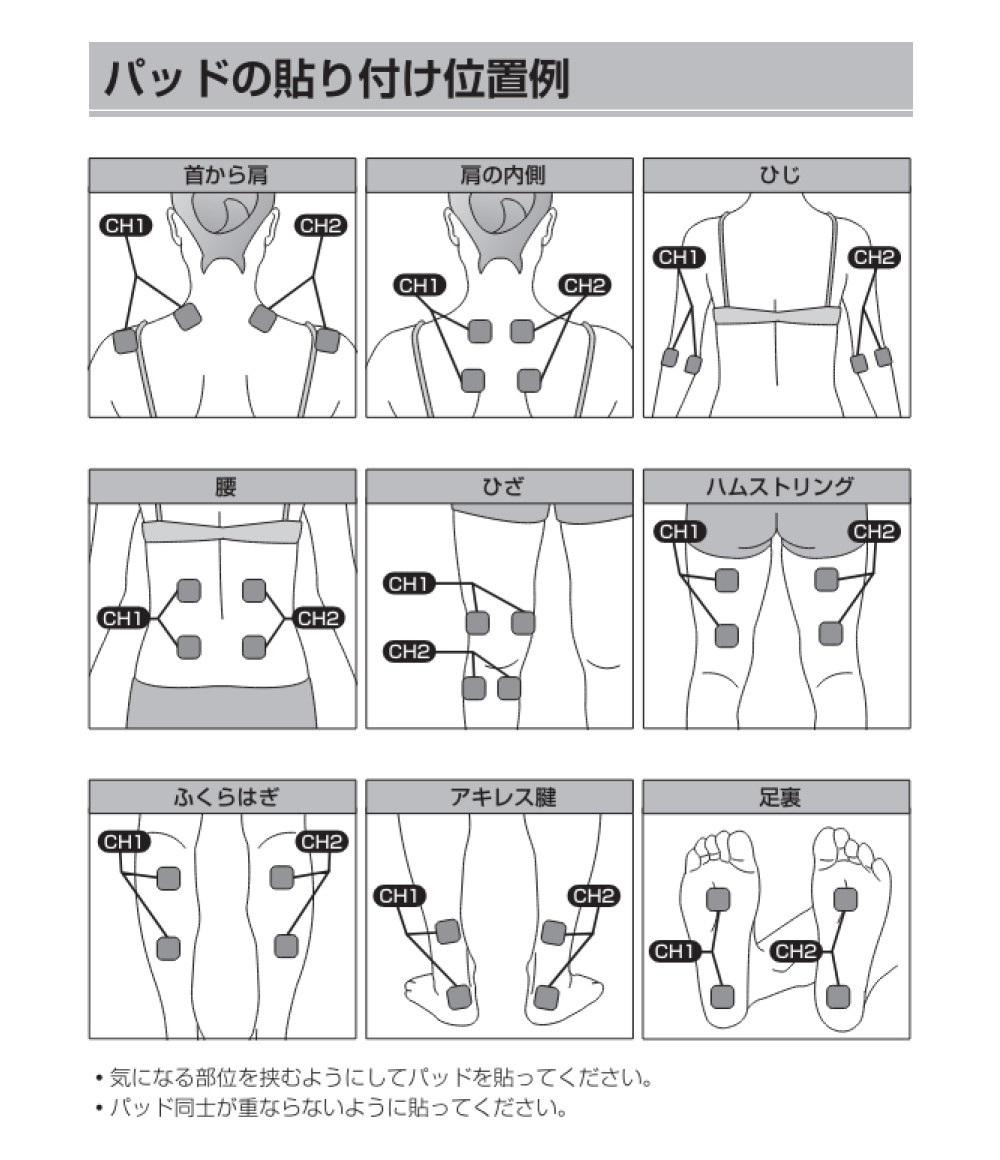 パッドの貼り付け位置例

首から肩
CH1
CH2

肩の内側
CH1
CH2

ひじ
CH1
CH2

腰
CH1
CH2

ひざ
CH1
CH2

ハムストリング
CH1
CH2

ふくらはぎ
CH1
CH2

アキレス腱
CH1
CH2

足裏
CH1
CH2

• 気になる部位を挟むようにしてパッドを貼ってください。
• パッド同士が重ならないように貼ってください。