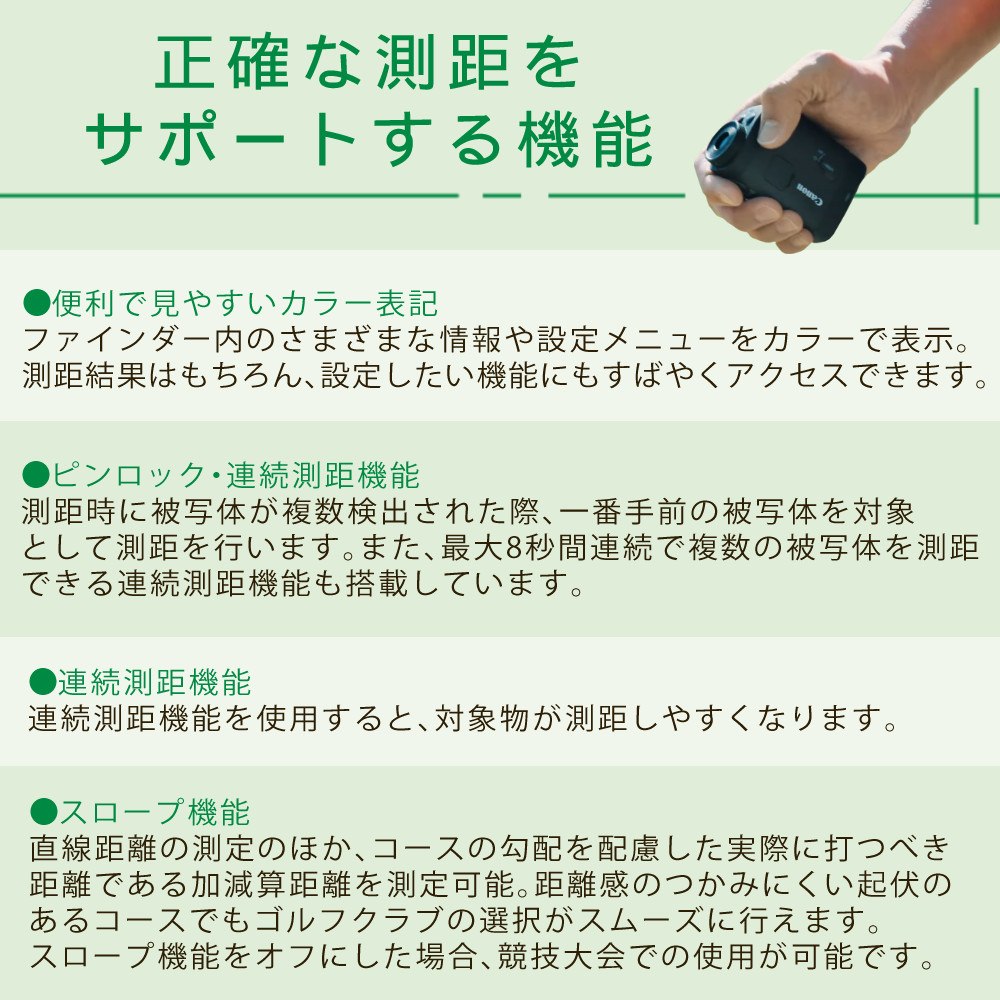 正確な測距をサポートする機能

Canon

●便利で見やすいカラー表記
ファインダー内のさまざまな情報や設定メニューをカラーで表示。測距結果はもちろん、設定したい機能にもすばやくアクセスできます。

●ピンロック・連続測距機能
測距時に被写体が複数検出された際、一番手前の被写体を対象として測距を行います。また、最大8秒間連続で複数の被写体を測距できる連続測距機能も搭載しています。

●連続測距機能
連続測距機能を使用すると、対象物が測距しやすくなります。

●スロープ機能
直線距離の測定のほか、コースの勾配を配慮した実際に打つべき距離である加減算距離を測定可能。距離感のつかみにくい起伏のあるコースでもゴルフクラブの選択がスムーズに行えます。
スロープ機能をオフにした場合、競技大会での使用が可能です。