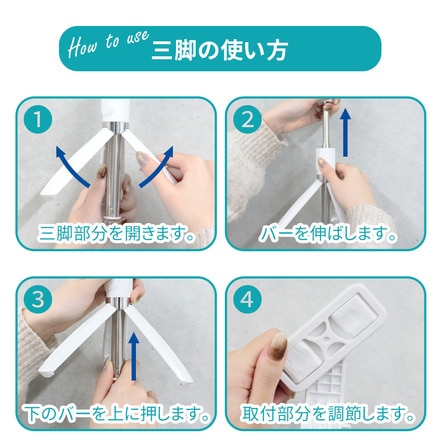 How to use 三脚の使い方

1
三脚部分を開きます。

2
バーを伸ばします。

3
下のバーを上に押します。

4
取付部分を調節します。