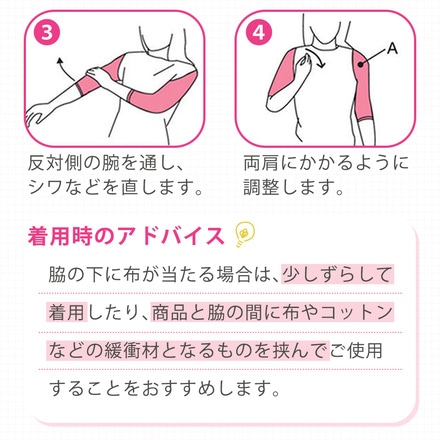 3

反対側の腕を通し、シワなどを直します。

4

A

両肩にかかるように調整します。

着用時のアドバイス

脇の下に布が当たる場合は、少しずらして着用したり、商品と脇の間に布やコットンなどの緩衝材となるものを挟んでご使用することをおすすめします。