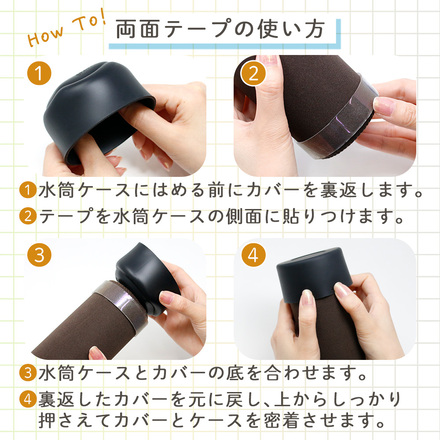 How To!

両面テープの使い方

1

2

1 水筒ケースにはめる前にカバーを裏返します。

2 テープを水筒ケースの側面に貼りつけます。

3

4

3 水筒ケースとカバーの底を合わせます。

4 裏返したカバーを元に戻し、上からしっかり押さえてカバーとケースを密着させます。