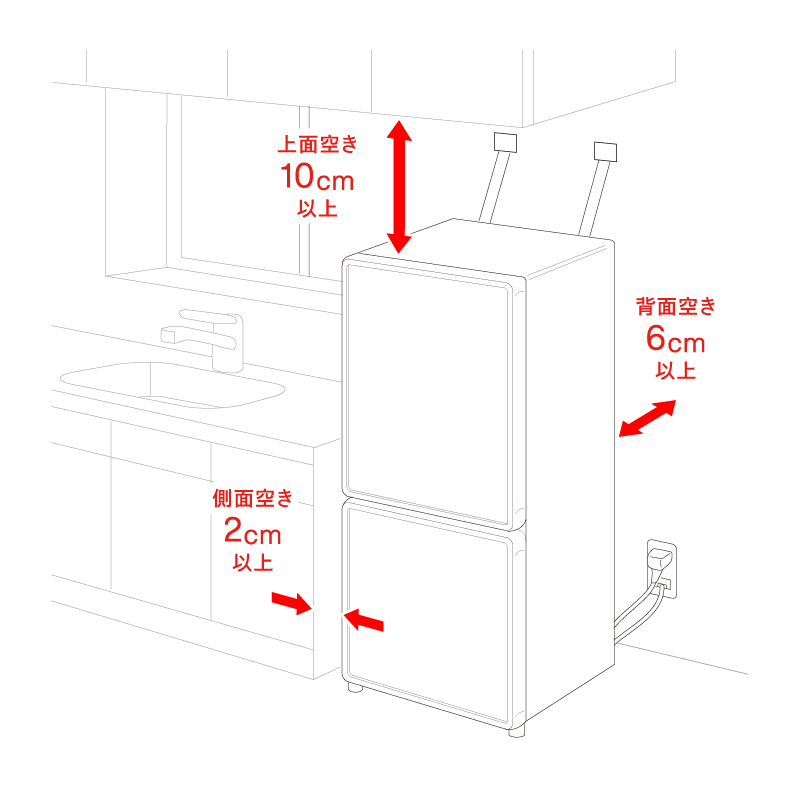 上面空き
10cm
以上

背面空き
6cm
以上

側面空き
2cm
以上