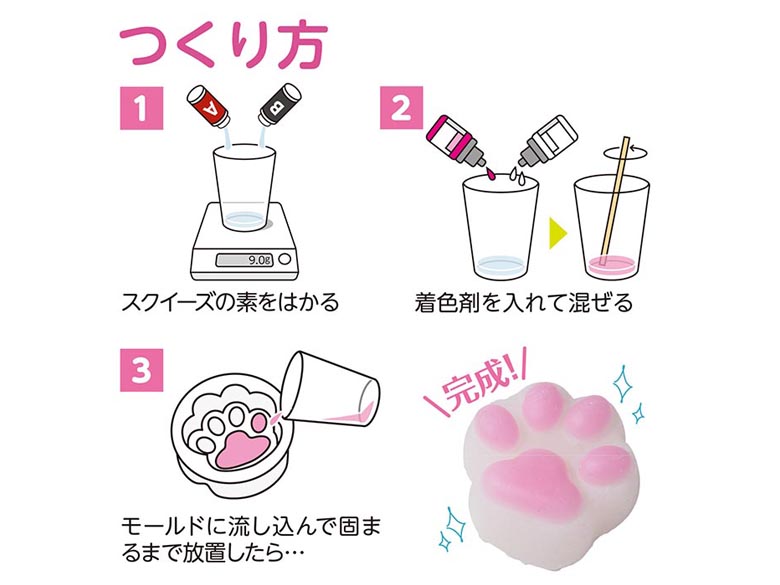 つくり方

1

A

B

9.0g

スクイーズの素をはかる

2

着色剤を入れて混ぜる

3

モールドに流し込んで固まるまで放置したら…

完成!