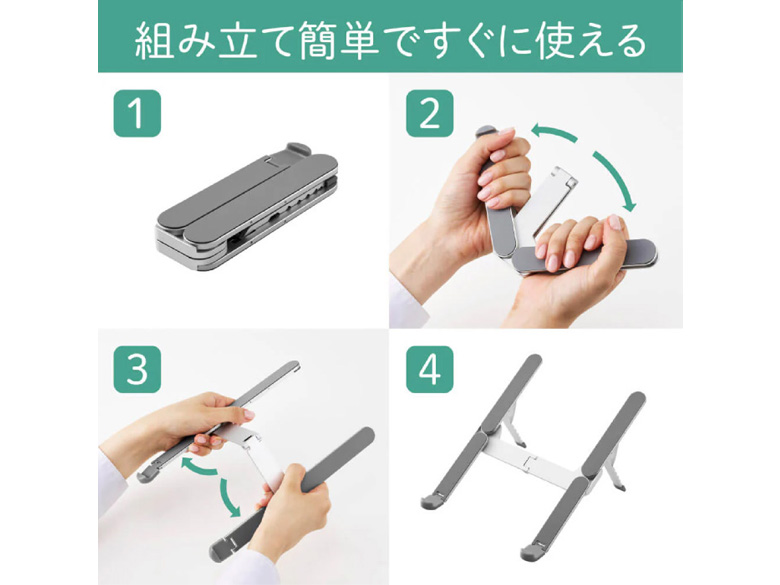 組み立て簡単ですぐに使える

1

2

3

4