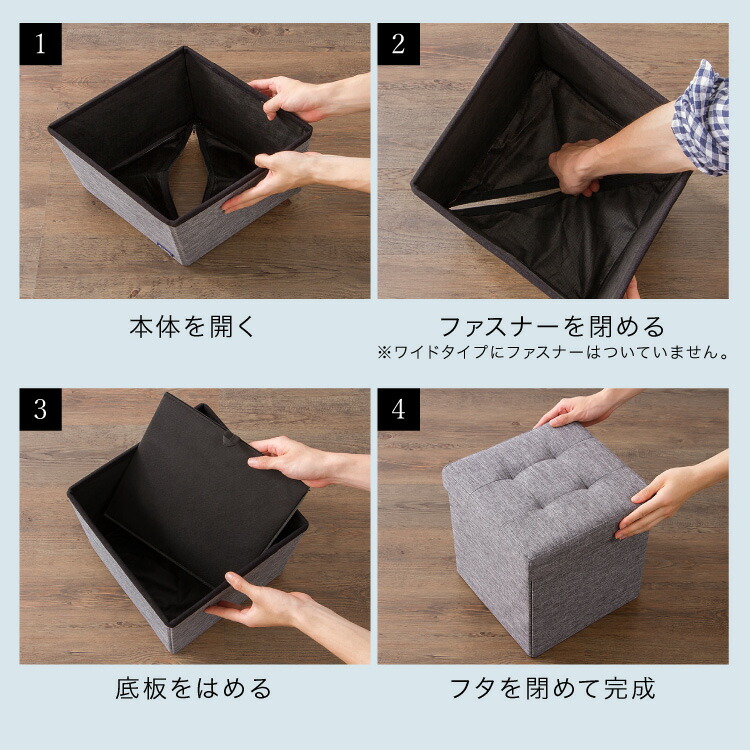 1

本体を開く

2

ファスナーを閉める
※ワイドタイプにファスナーはついていません。

3

底板をはめる

4

フタを閉めて完成