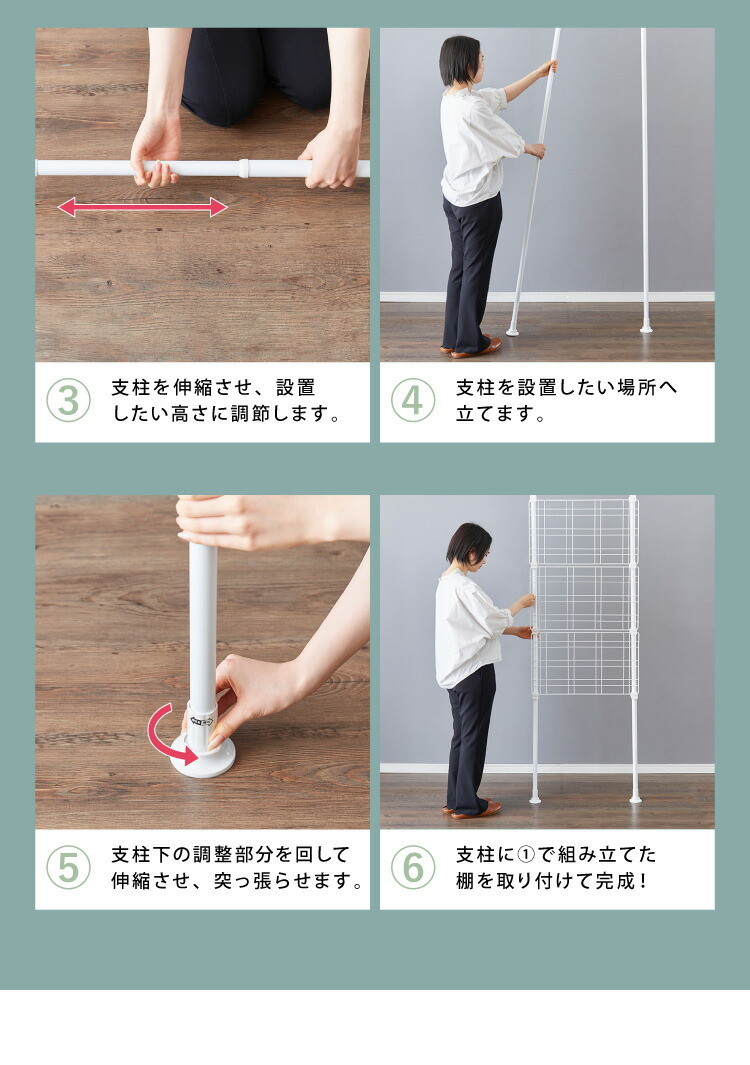 ③ 支柱を伸縮させ、設置したい高さに調節します。

④ 支柱を設置したい場所へ立てます。

⑤ 支柱下の調整部分を回して伸縮させ、突っ張らせます。

⑥ 支柱に①で組み立てた棚を取り付けて完成！