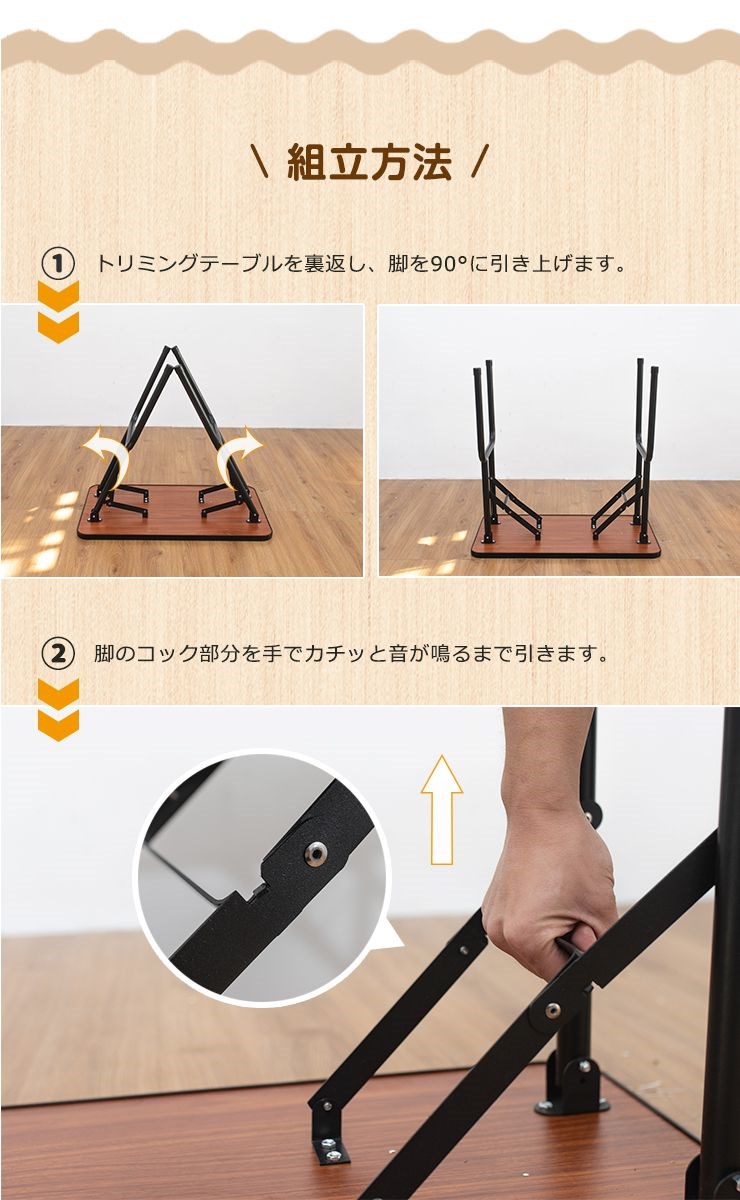 \ 組立方法 /

① トリミングテーブルを裏返し、脚を90°に引き上げます。

② 脚のコック部分を手でカチッと音が鳴るまで引きます。