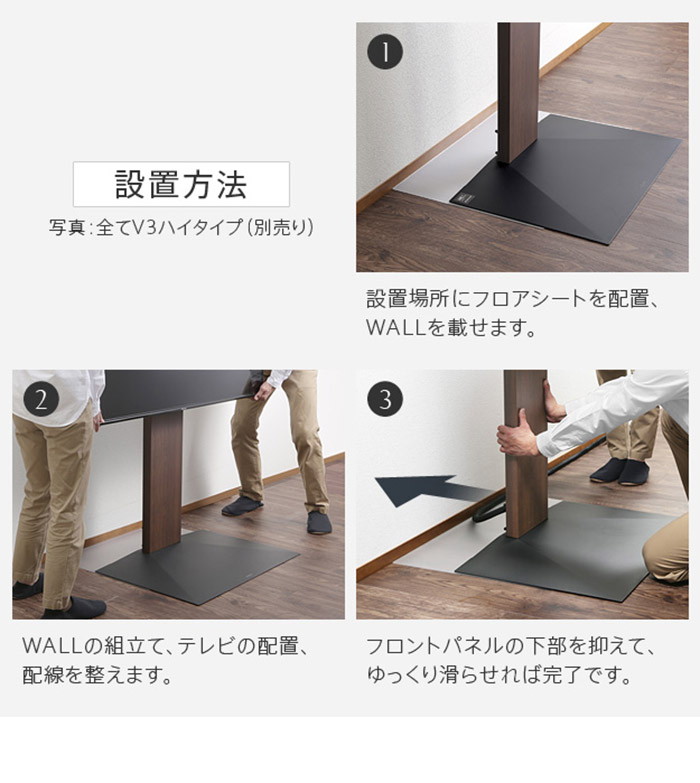 設置方法

写真:全てV3ハイタイプ(別売り)

1

設置場所にフロアシートを配置、WALLを載せます。

2

WALLの組立て、テレビの配置、配線を整えます。

3

フロントパネルの下部を抑えて、ゆっくり滑らせれば完了です。