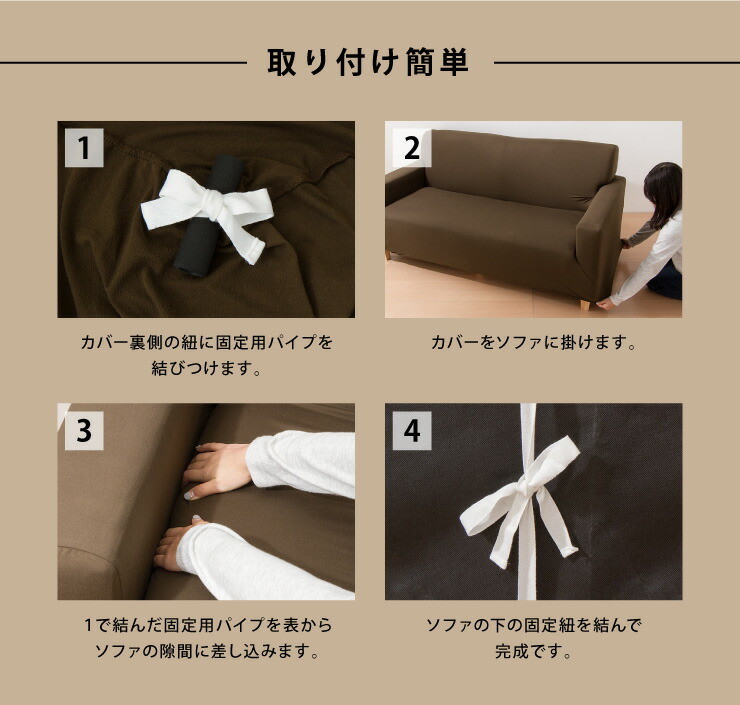 取り付け簡単

1

カバー裏側の紐に固定用パイプを結びつけます。

2

カバーをソファに掛けます。

3

1で結んだ固定用パイプを表からソファの隙間に差し込みます。

4

ソファの下の固定紐を結んで完成です。