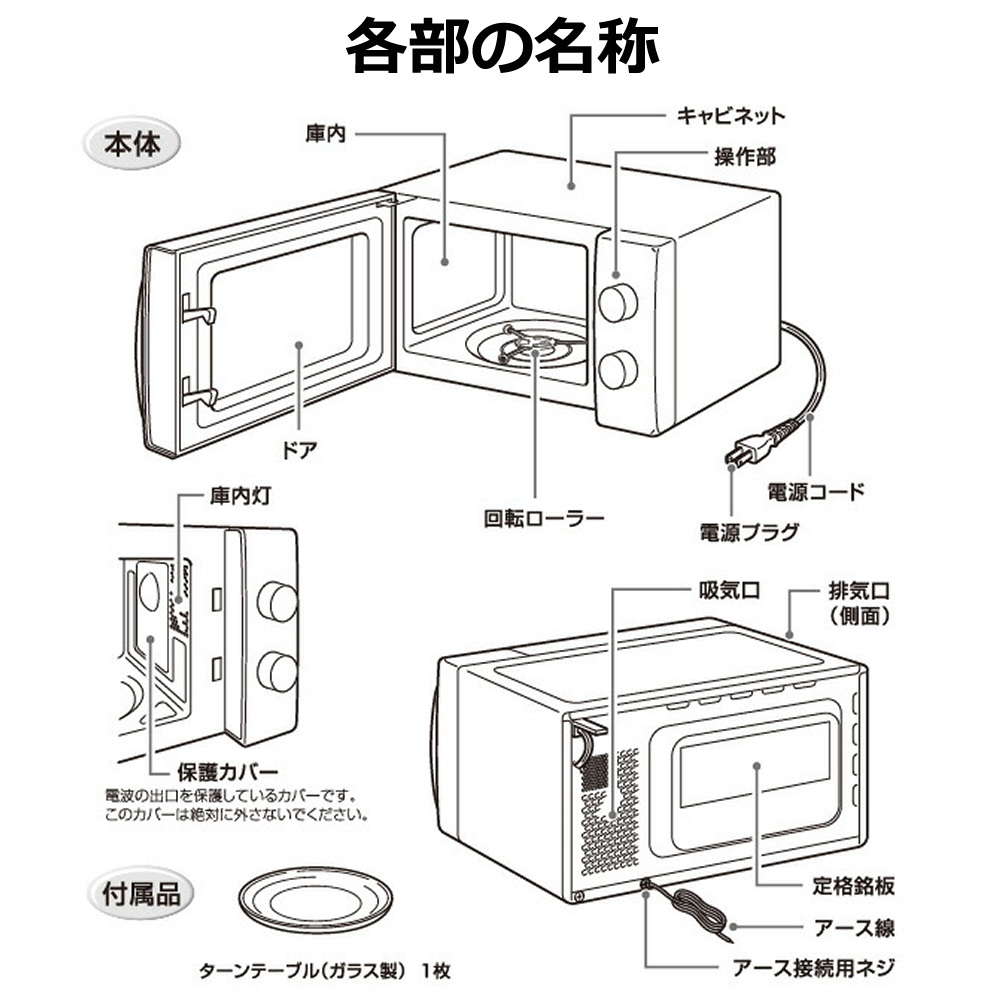 各部の名称

本体

庫内

キャビネット

操作部

ドア

回転ローラー

電源コード

電源プラグ

庫内灯

保護カバー
電波の出口を保護しているカバーです。
このカバーは絶対に外さないでください。

吸気口

排気口
(側面)

定格銘板

アース線

アース接続用ネジ

付属品

ターンテーブル(ガラス製) 1枚