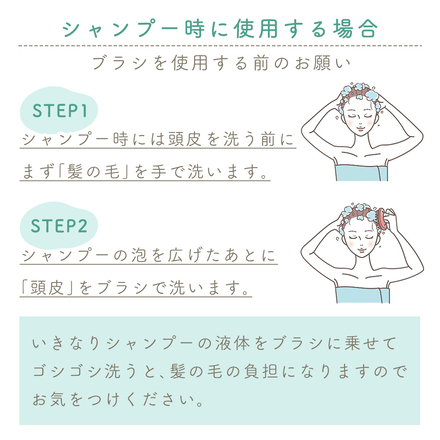 シャンプー時に使用する場合

ブラシを使用する前のお願い

STEP1

シャンプー時には頭皮を洗う前にまず「髪の毛」を手で洗います。

STEP2

シャンプーの泡を広げたあとに「頭皮」をブラシで洗います。

いきなりシャンプーの液体をブラシに乗せてゴシゴシ洗うと、髪の毛の負担になりますのでお気をつけください。