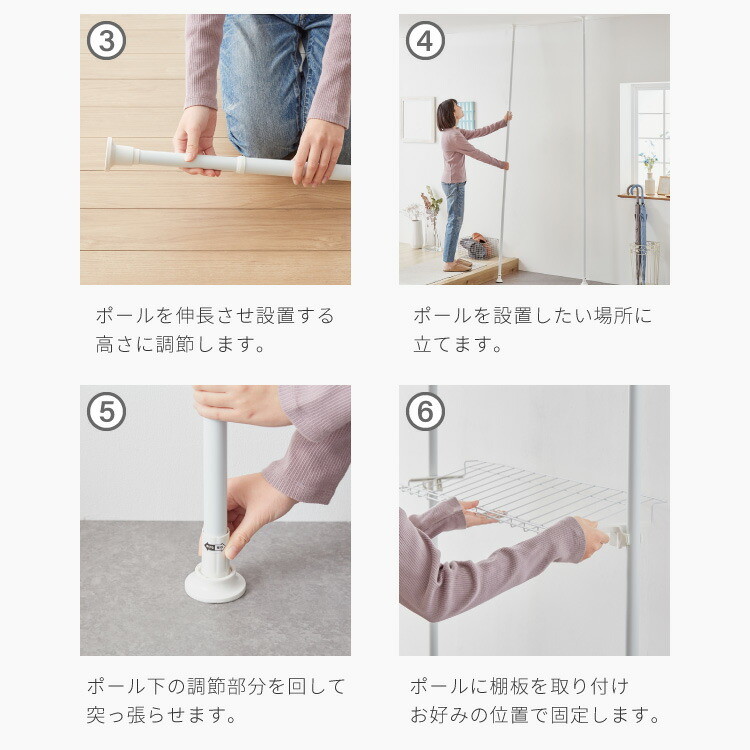 ③

ポールを伸長させ設置する高さに調節します。

④

ポールを設置したい場所に立てます。

⑤

ポール下の調節部分を回して突っ張らせます。

⑥

ポールに棚板を取り付けお好みの位置で固定します。