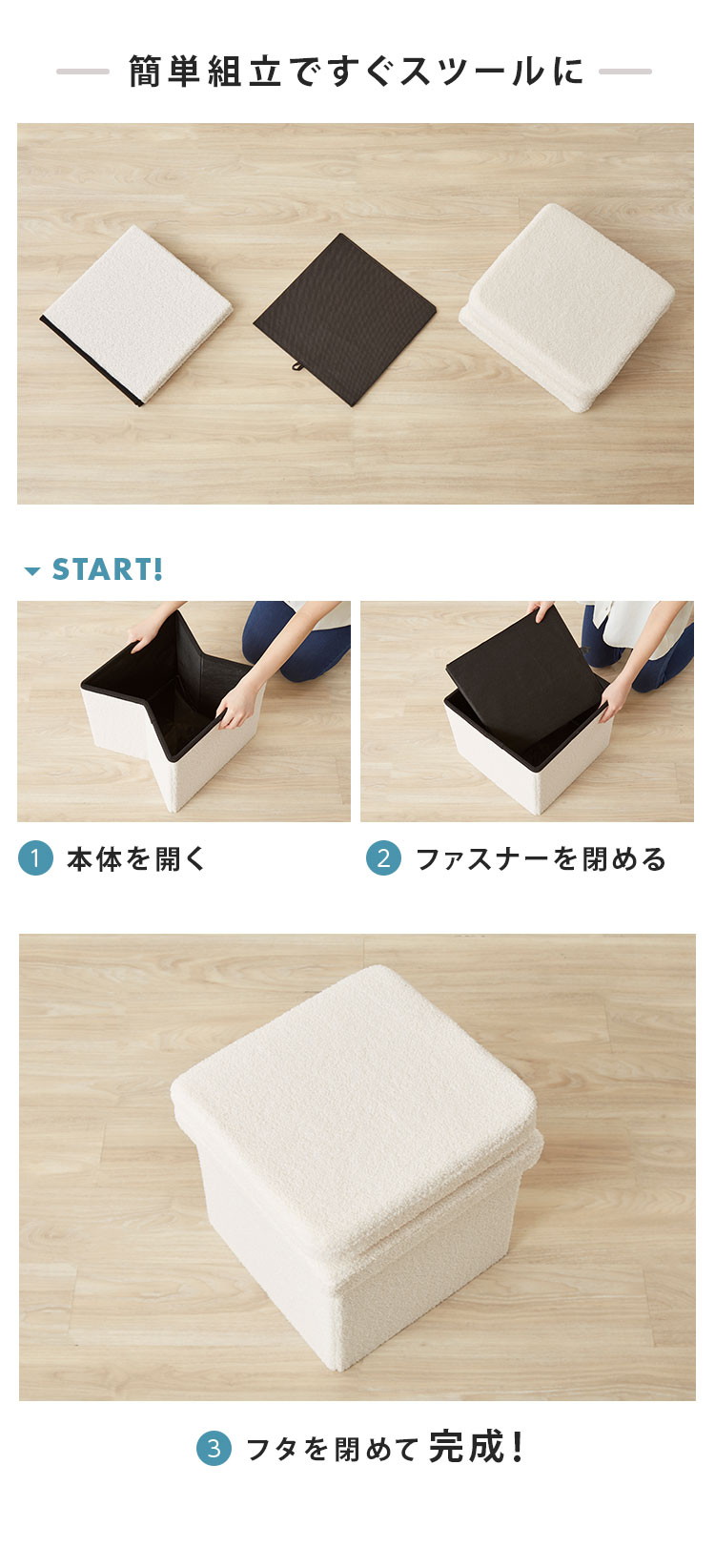 簡単組立ですぐスツールに

START!

1 本体を開く

2 ファスナーを閉める

3 フタを閉めて 完成!