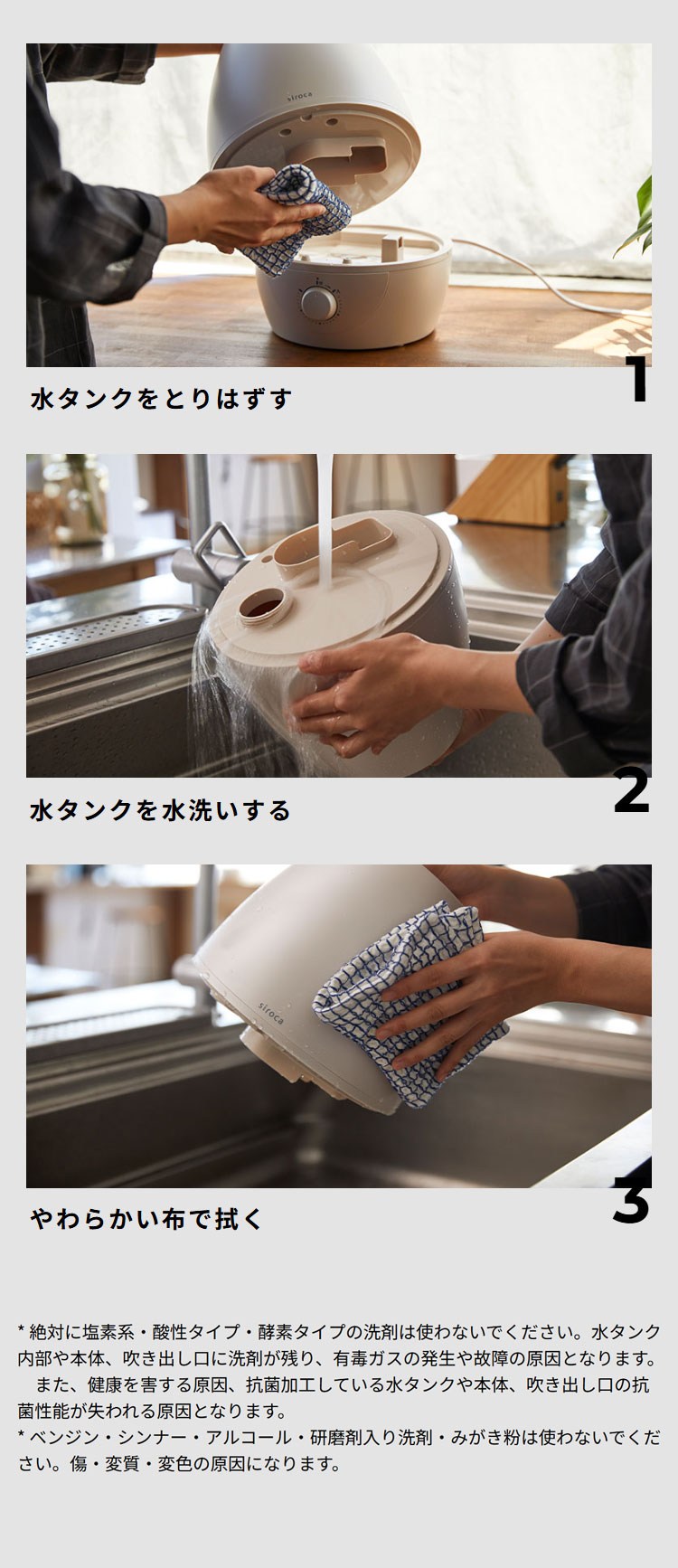 siroca

水タンクをとりはずす

1

水タンクを水洗いする

2

siroca

やわらかい布で拭く

3

* 絶対に塩素系・酸性タイプ・酵素タイプの洗剤は使わないでください。水タンク内部や本体、吹き出し口に洗剤が残り、有毒ガスの発生や故障の原因となります。
また、健康を害する原因、抗菌加工している水タンクや本体、吹き出し口の抗菌性能が失われる原因となります。
* ベンジン・シンナー・アルコール・研磨剤入り洗剤・みがき粉は使わないでください。傷・変質・変色の原因になります。