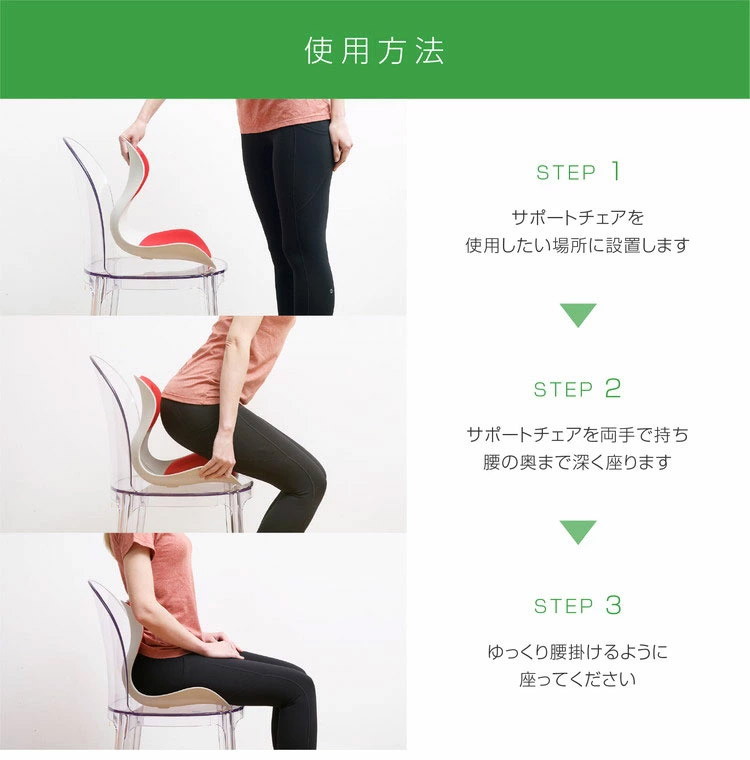 使用方法

STEP 1

サポートチェアを
使用したい場所に設置します

STEP 2

サポートチェアを両手で持ち
腰の奥まで深く座ります

STEP 3

ゆっくり腰掛けるように
座ってください