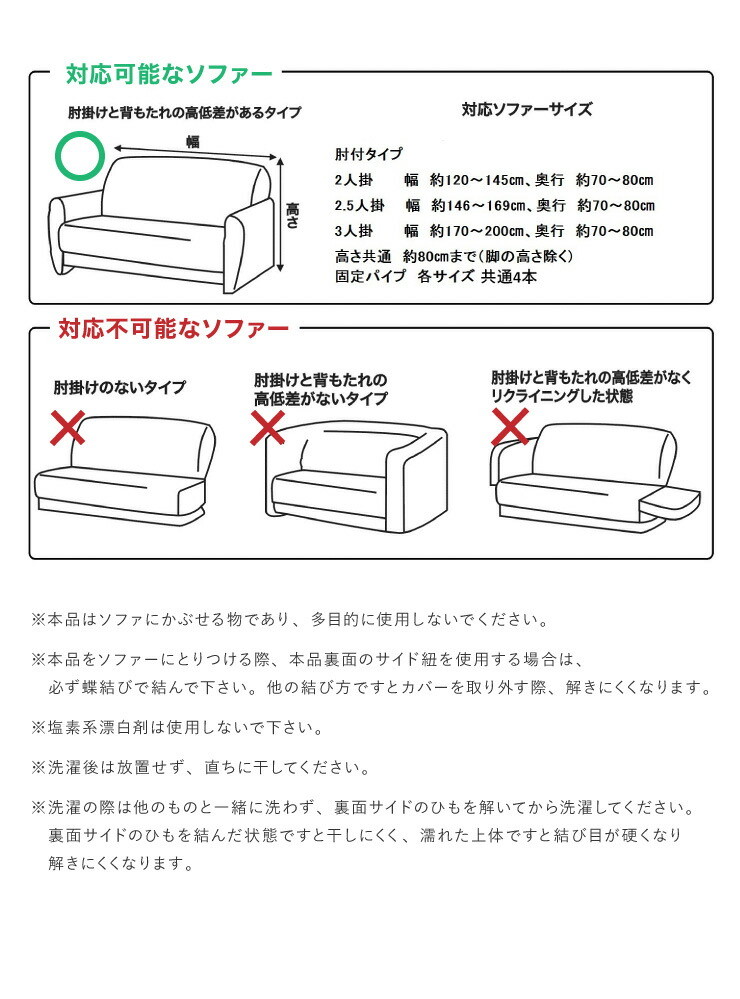 対応可能なソファー

肘掛けと背もたれの高低差があるタイプ

幅

高さ

対応ソファーサイズ

肘付タイプ
2人掛　幅　約120～145cm、奥行　約70～80cm
2.5人掛　幅　約146～169cm、奥行　約70～80cm
3人掛　幅　約170～200cm、奥行　約70～80cm
高さ共通　約80cmまで(脚の高さ除く)
固定パイプ　各サイズ 共通4本

対応不可能なソファー

肘掛けのないタイプ

肘掛けと背もたれの高低差がないタイプ

肘掛けと背もたれの高低差がなくリクライニングした状態

※本品はソファにかぶせる物であり、多目的に使用しないでください。

※本品をソファーにとりつける際、本品裏面のサイド紐を使用する場合は、必ず蝶結びで結んで下さい。他の結び方ですとカバーを取り外す際、解きにくくなります。

※塩素系漂白剤は使用しないで下さい。

※洗濯後は放置せず、直ちに干してください。

※洗濯の際は他のものと一緒に洗わず、裏面サイドのひもを解いてから洗濯してください。裏面サイドのひもを結んだ状態ですと干しにくく、濡れた上体ですと結び目が硬くなり解きにくくなります。