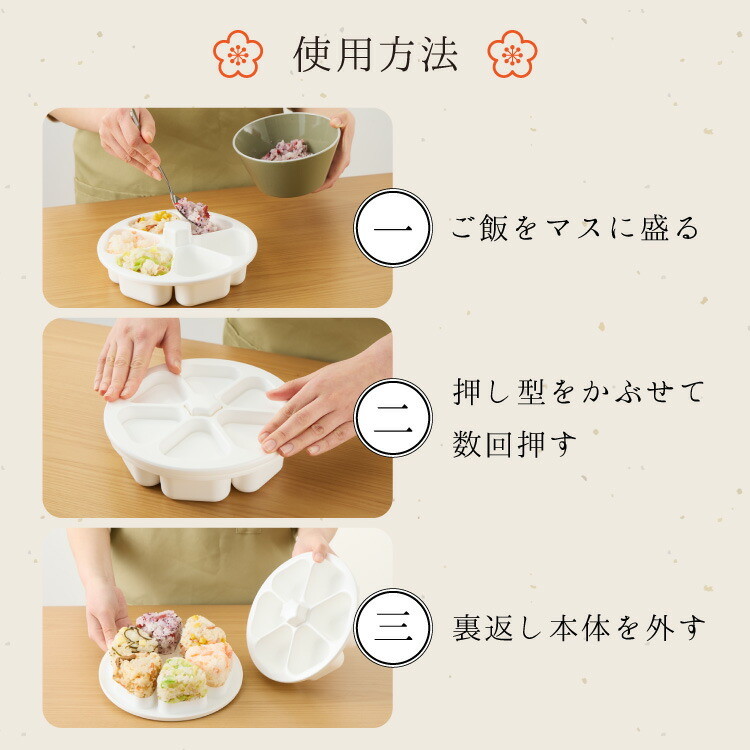 使用方法

一 ご飯をマスに盛る

二 押し型をかぶせて数回押す

三 裏返し本体を外す